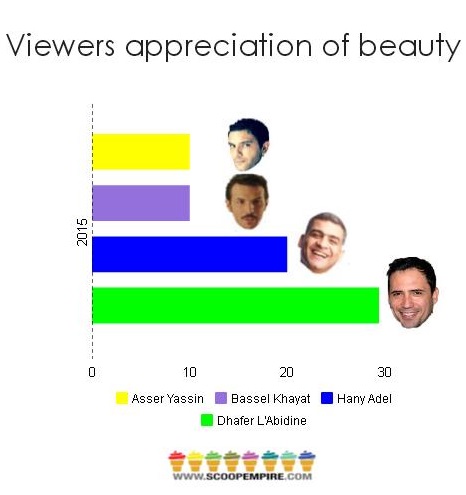 Viewers appreciation of beauty

2015

0
10
20
30

Asser Yassin
Bassel Khayat
Hany Adel
Dhafer L'Abidine

WWW.SCOOPEMPIRE.COM