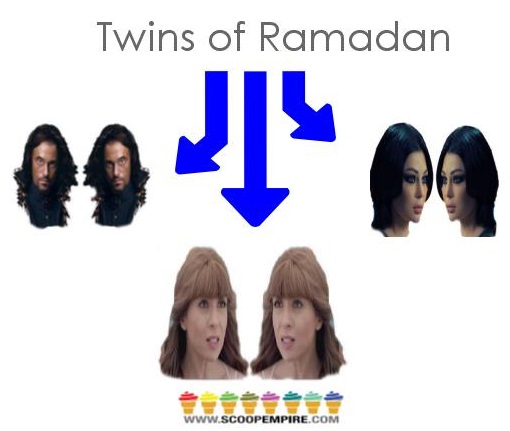 Twins of Ramadan

WWW.SCOOPEMPIRE.COM